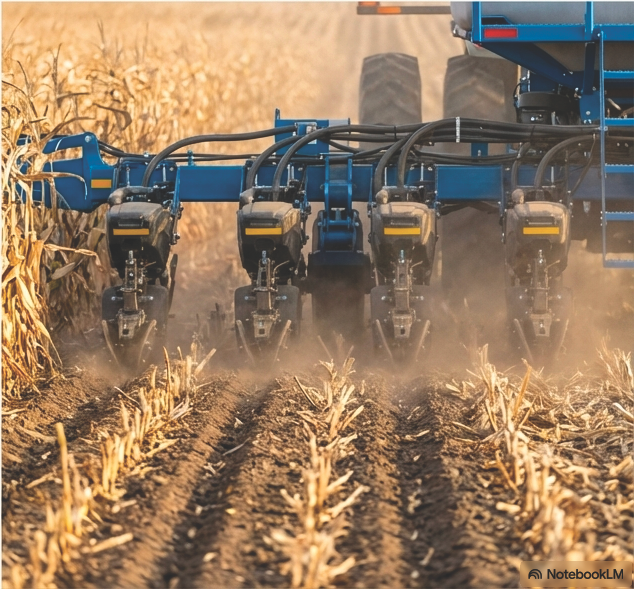 NotebookLM